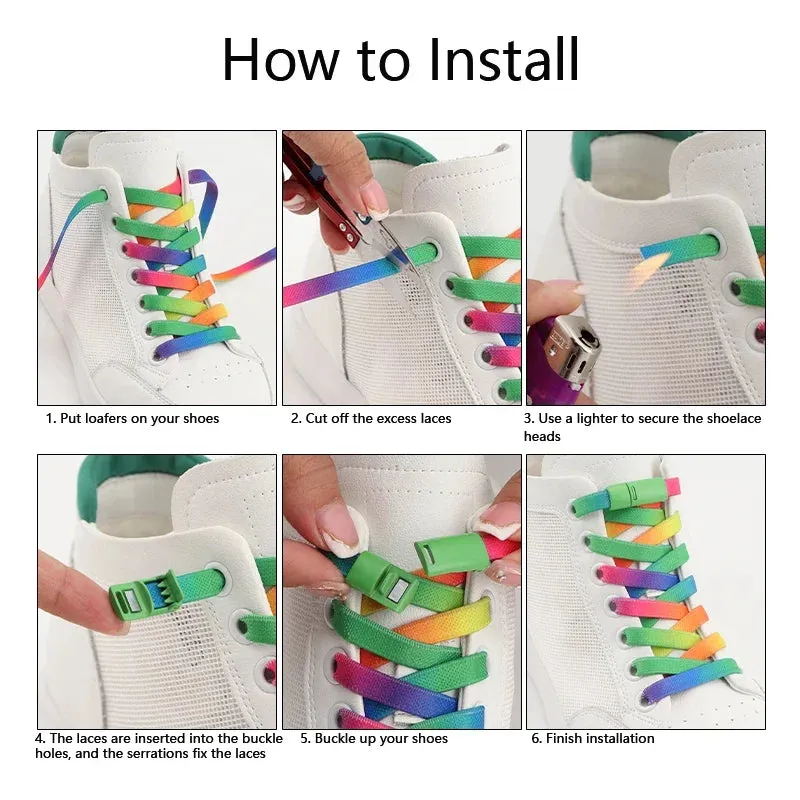 How to Install

1. Put loafers on your shoes

2. Cut off the excess laces

3. Use a lighter to secure the shoelace heads

4. The laces are inserted into the buckle holes, and the serrations fix the laces

5. Buckle up your shoes

6. Finish installation