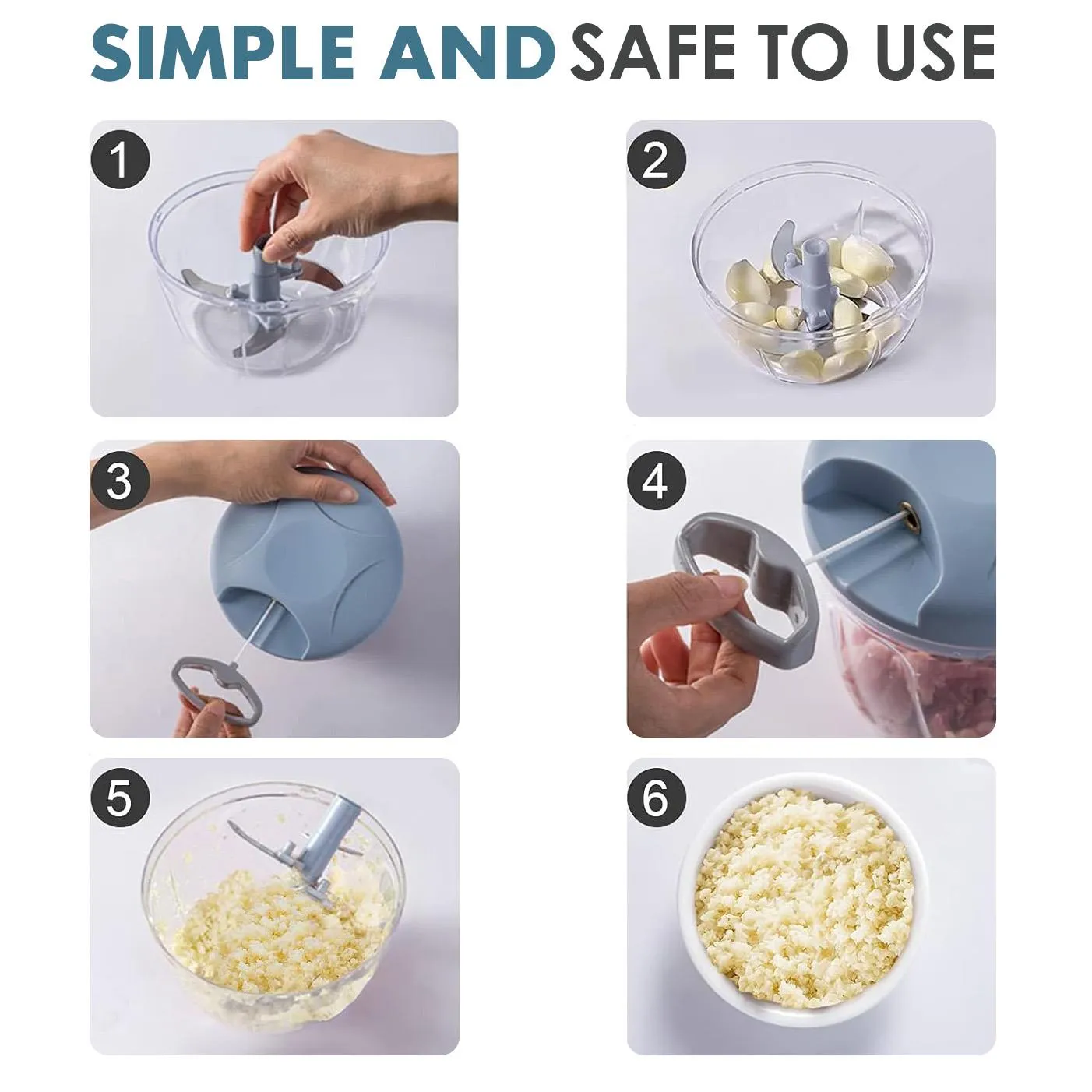 SIMPLE AND SAFE TO USE

1

2

3

4

5

6