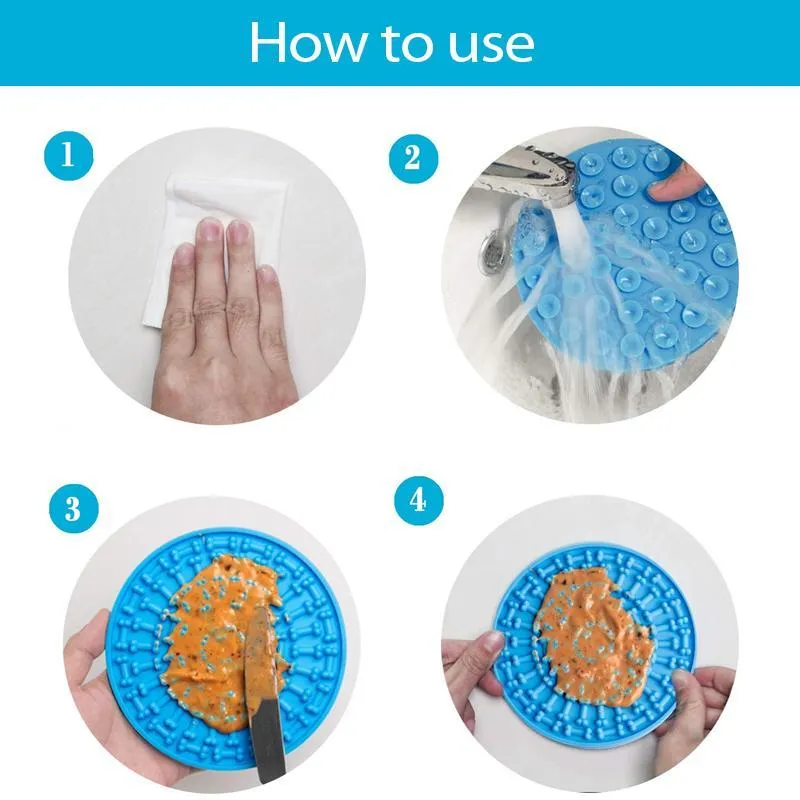 How to use

1

2

3

4